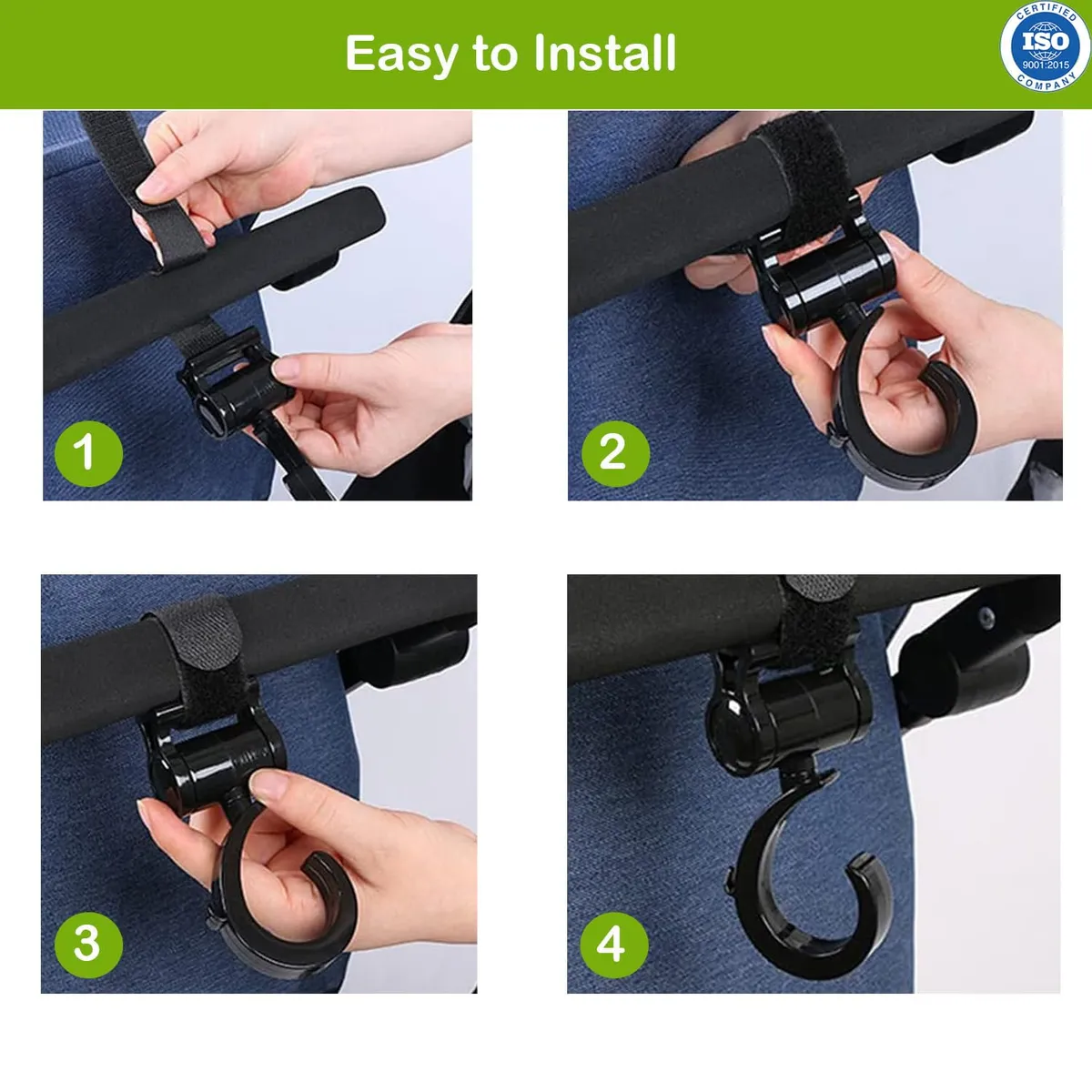 Easy to Install

CERTIFIED
ISO
9001:2015
COMPANY

1

2

3

4